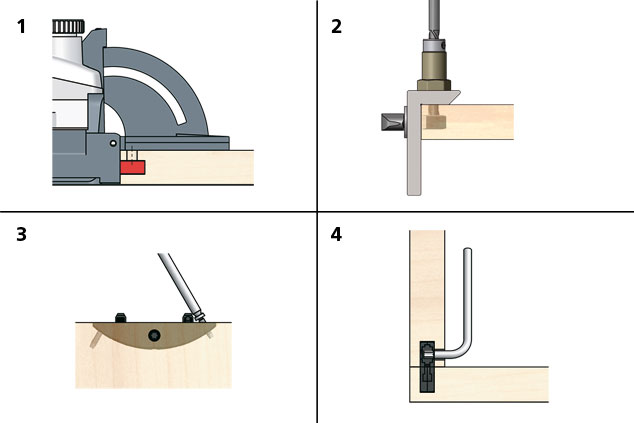 1

2

3

4